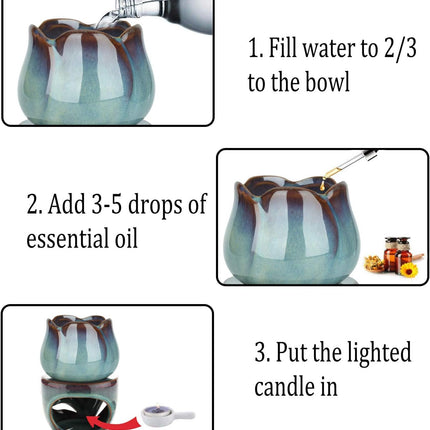 1. Fill water to 2/3 to the bowl

2. Add 3-5 drops of essential oil

3. Put the lighted candle in